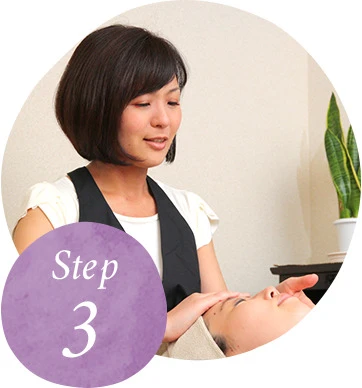 Step
3