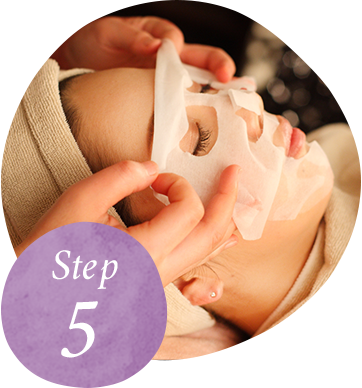 Step
5